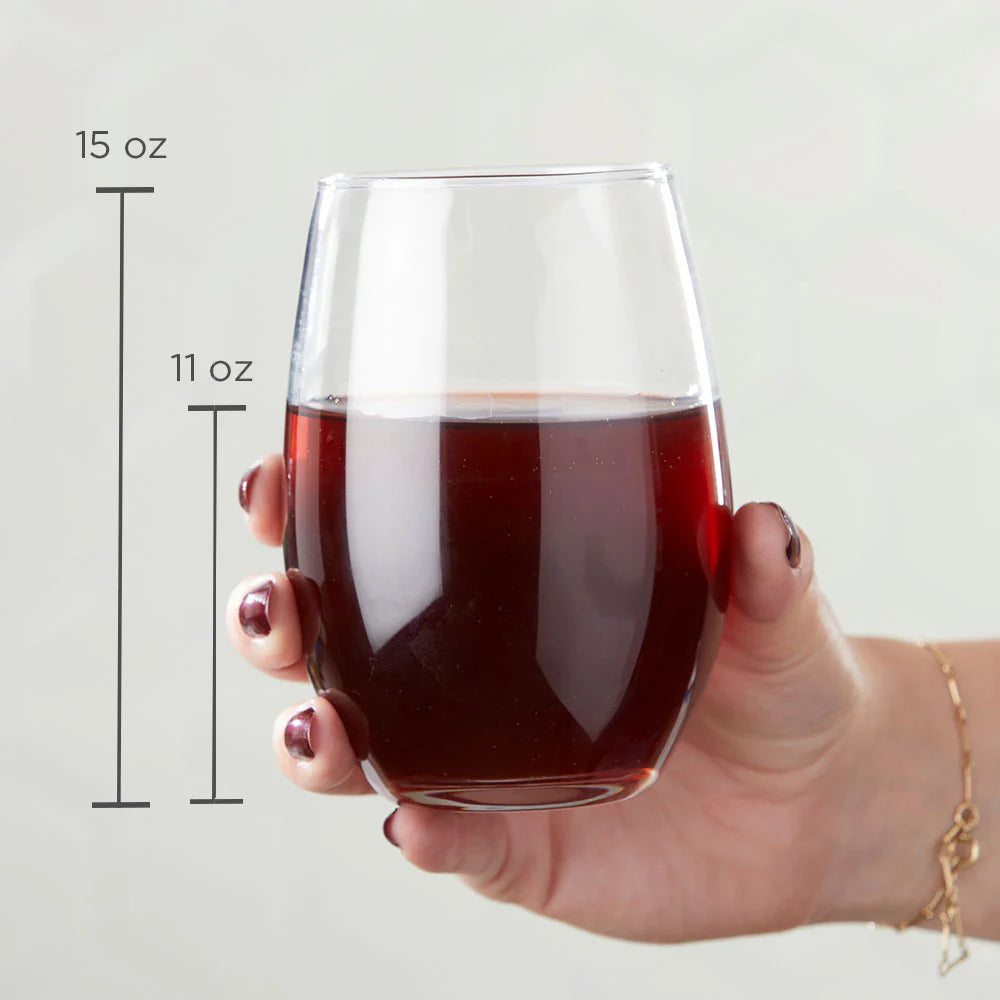 15 oz

11 oz